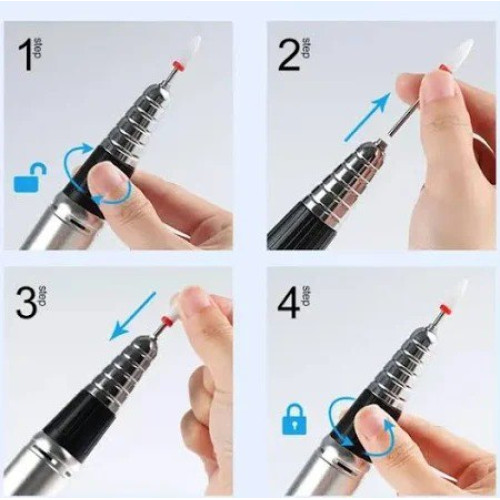 1 step

2 step

3 step

4 step